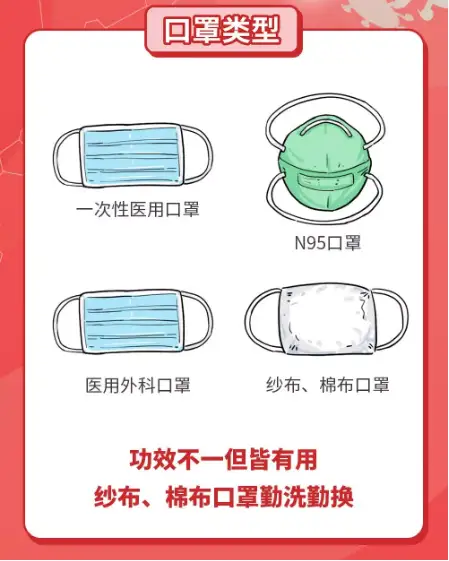 口罩类型

一次性医用口罩

N95口罩

医用外科口罩

纱布、棉布口罩

功效不一但皆有用
纱布、棉布口罩勤洗勤换