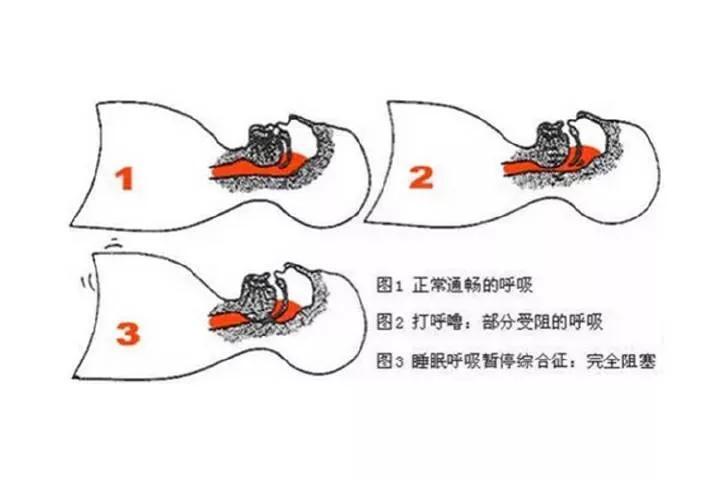 1

2

3

图1 正常通畅的呼吸

图2 打呼噜：部分受阻的呼吸

图3 睡眠呼吸暂停综合征：完全阻塞