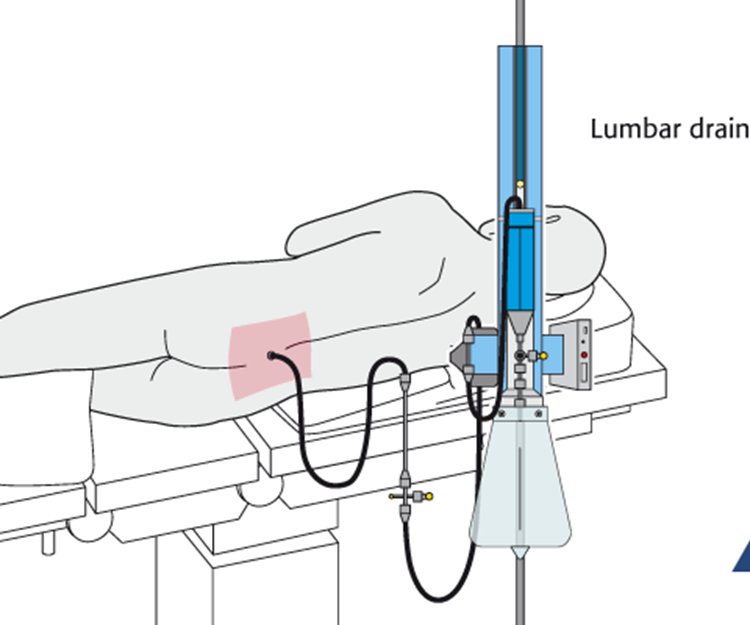 Lumbar drain