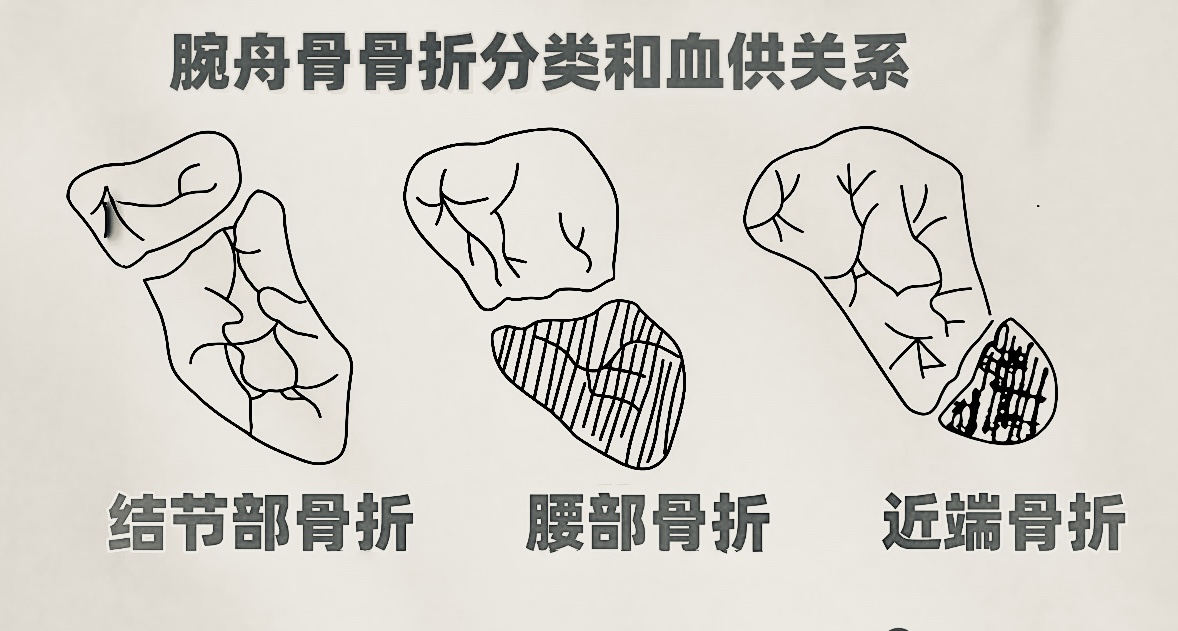 腕舟骨骨折分类和血供关系

结节部骨折

腰部骨折

近端骨折