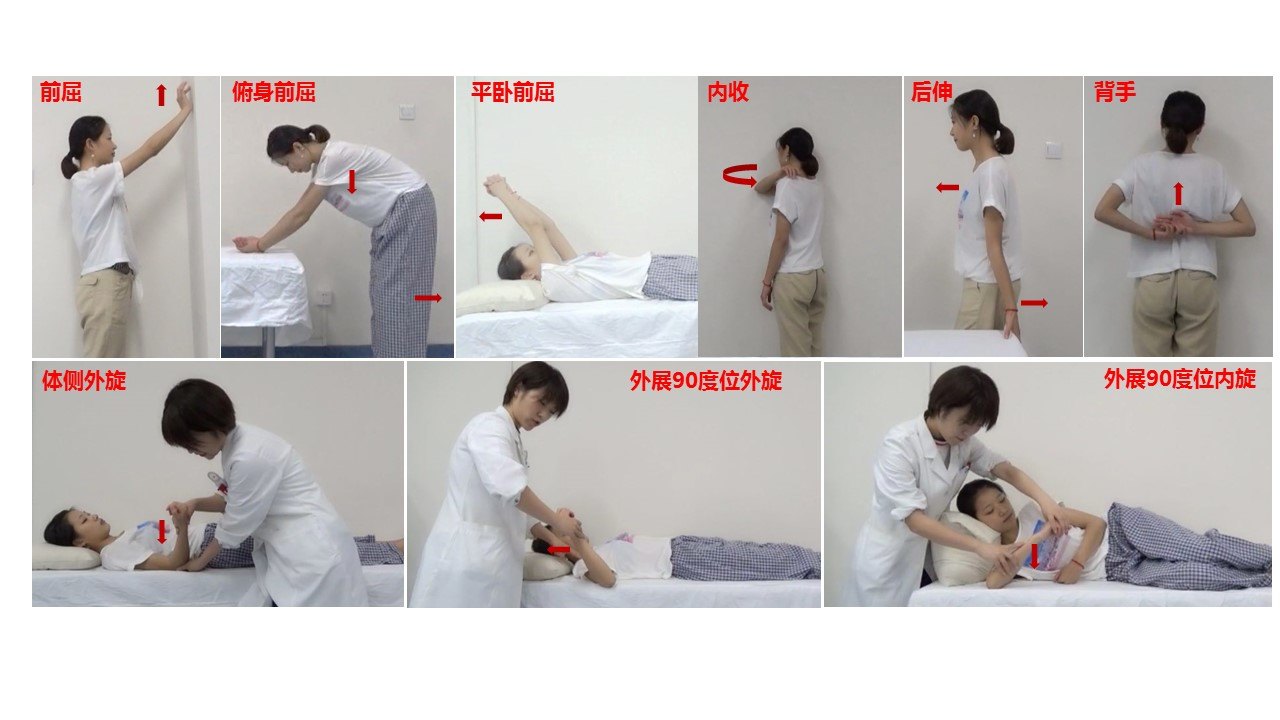 前屈

俯身前屈

平卧前屈

内收

后伸

背手

体侧外旋

外展90度位外旋

外展90度位内旋