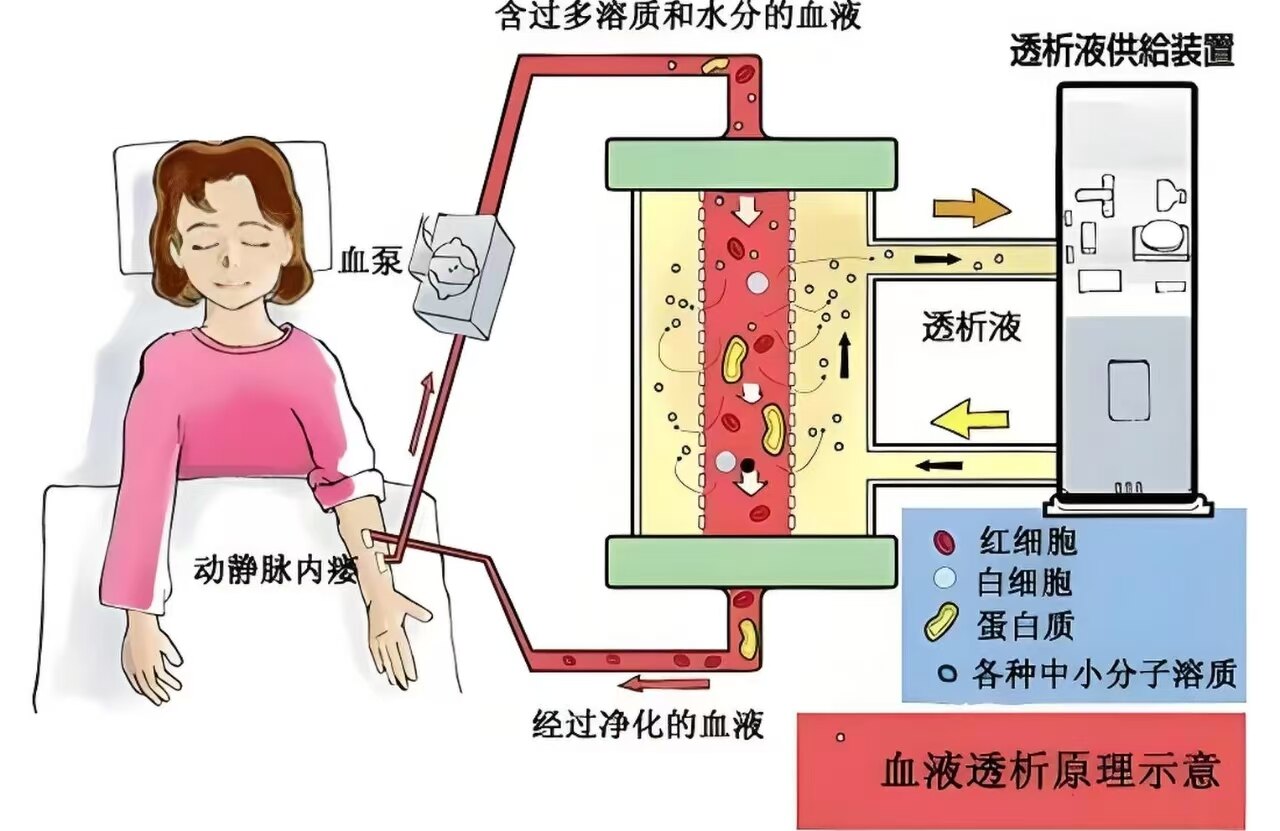 含过多溶质和水分的血液

透析液供給装置

血泵

透析液

动静脉内瘘

红细胞
白细胞
蛋白质
各种中小分子溶质

经过净化的血液

血液透析原理示意