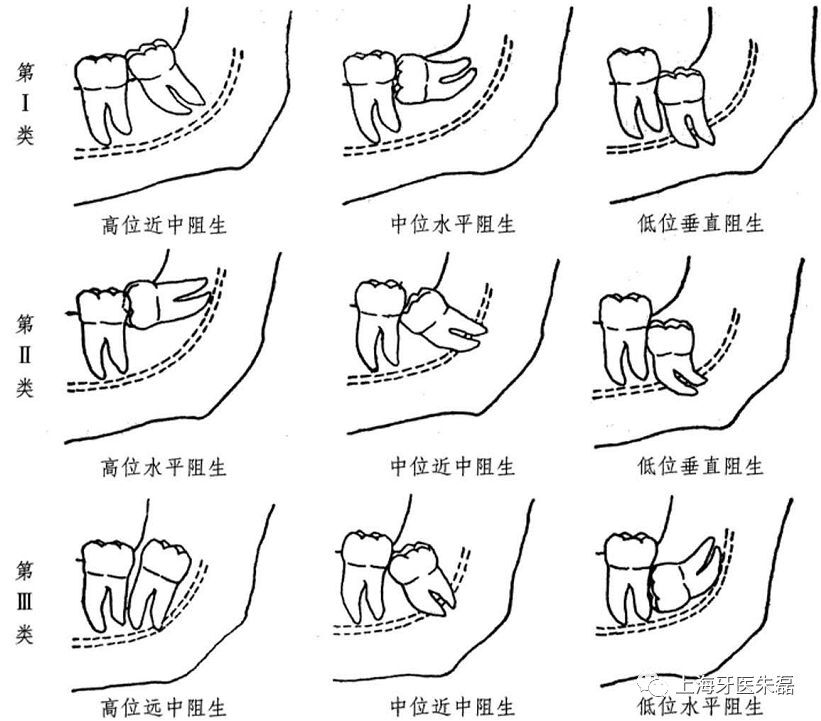 第Ⅰ类

高位近中阻生

中位水平阻生

低位垂直阻生

第Ⅱ类

高位水平阻生

中位近中阻生

低位垂直阻生

第Ⅲ类

高位远中阻生

中位近中阻生

低位水平阻生

上海牙医朱磊